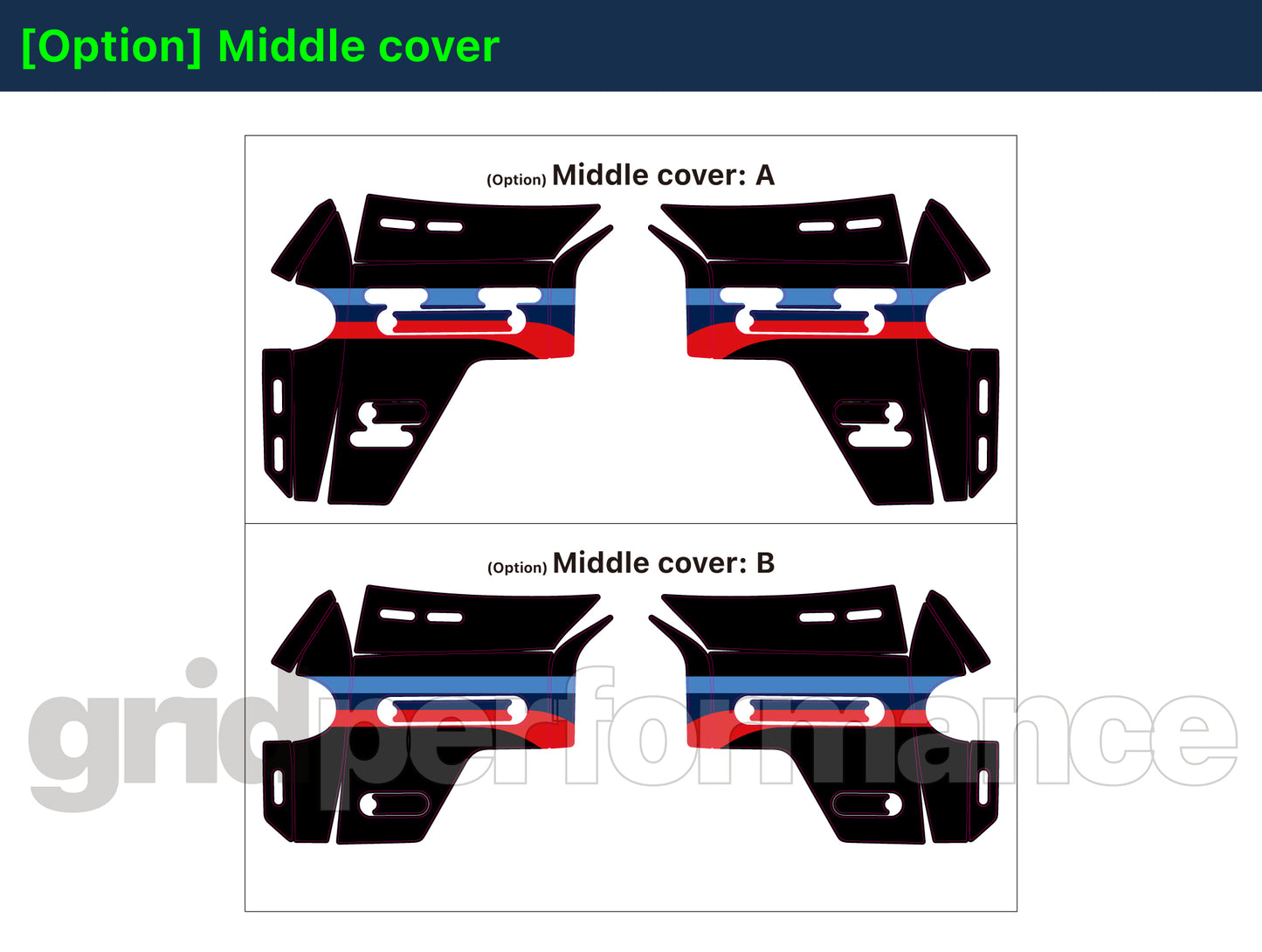 [Option] Middle cover

(Option) Middle cover: A

(Option) Middle cover: B

gridperformance